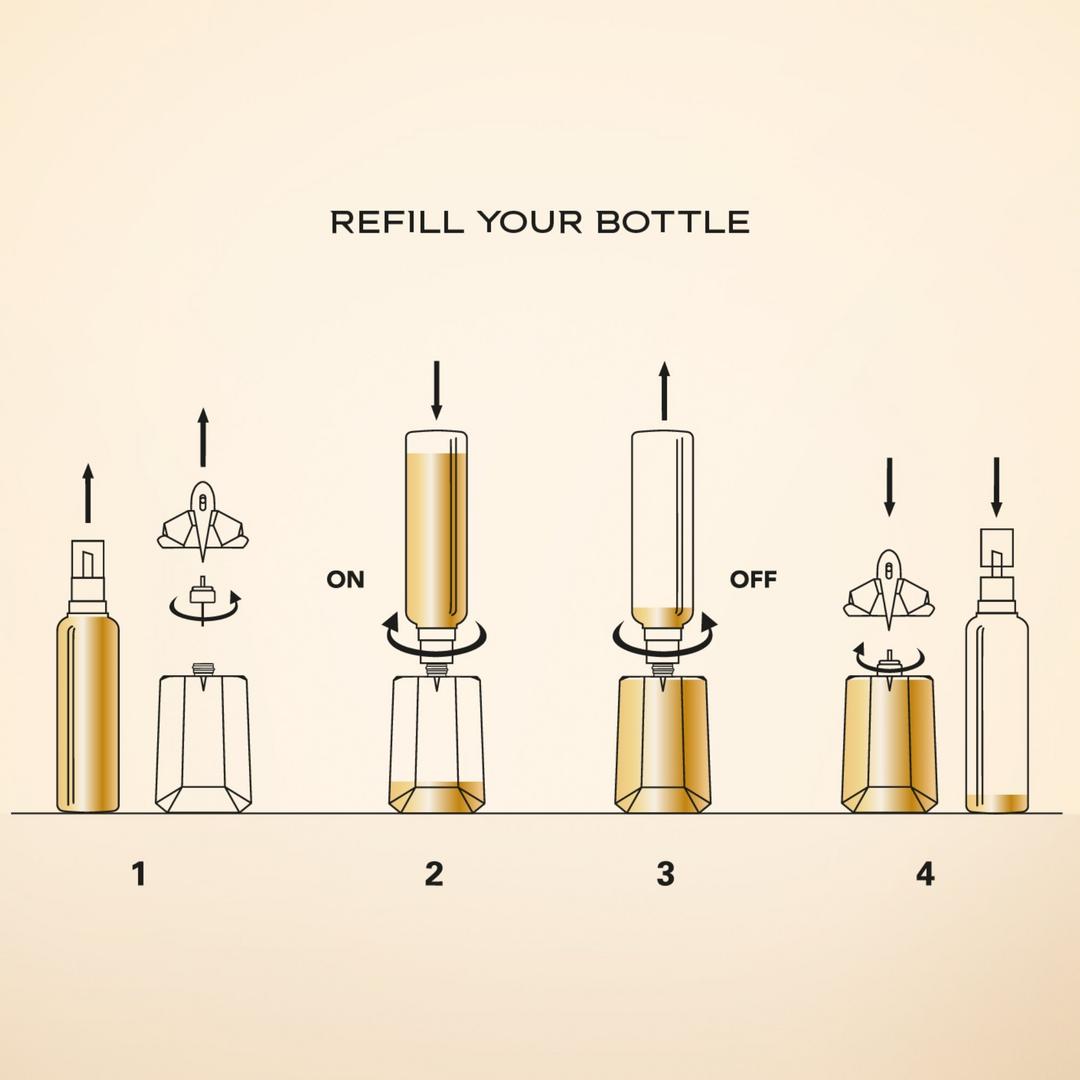 REFILL YOUR BOTTLE

ON

OFF

1

2

3

4